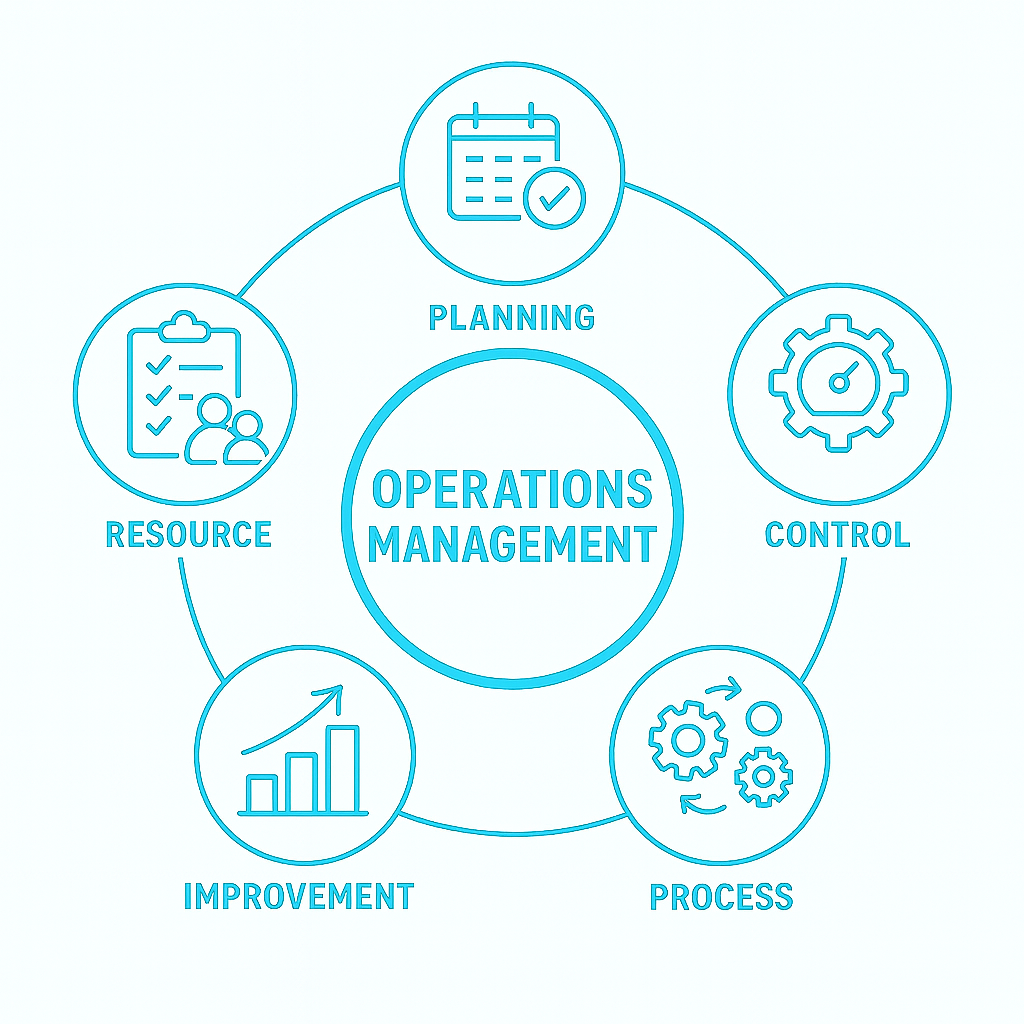 PLANNING

RESOURCE

OPERATIONS MANAGEMENT

CONTROL

IMPROVEMENT

PROCESS